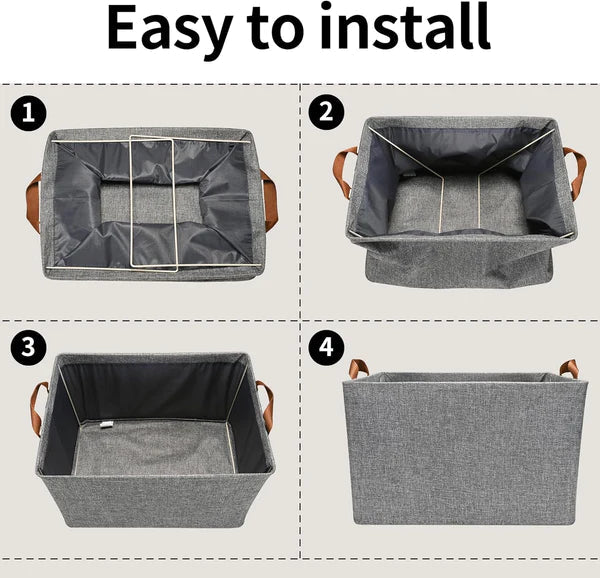 Easy to install

1

2

3

4