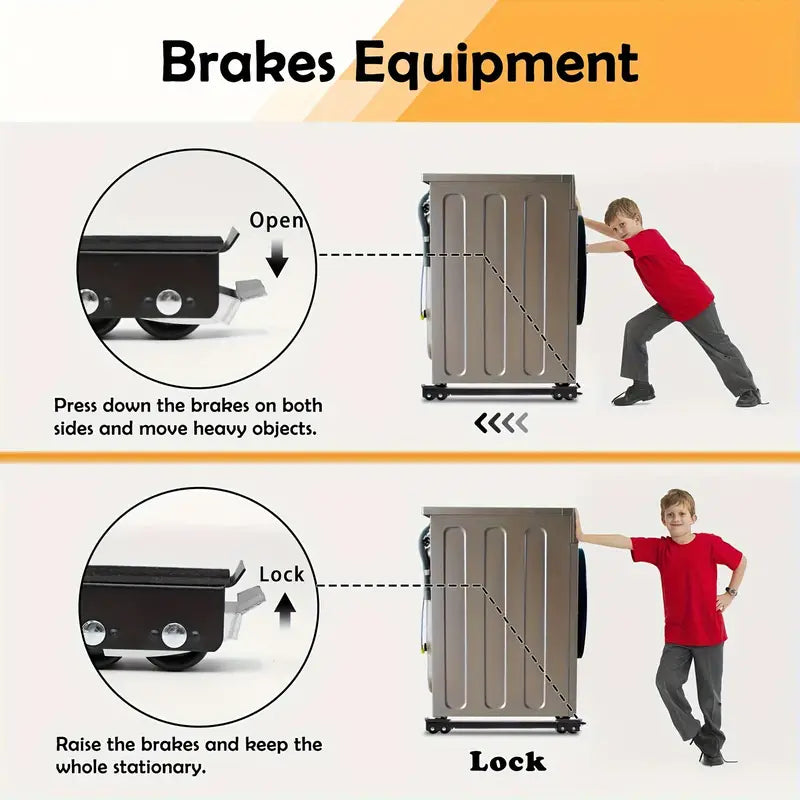 Brakes Equipment

Open

Press down the brakes on both sides and move heavy objects.

Lock

Raise the brakes and keep the whole stationary.

Lock