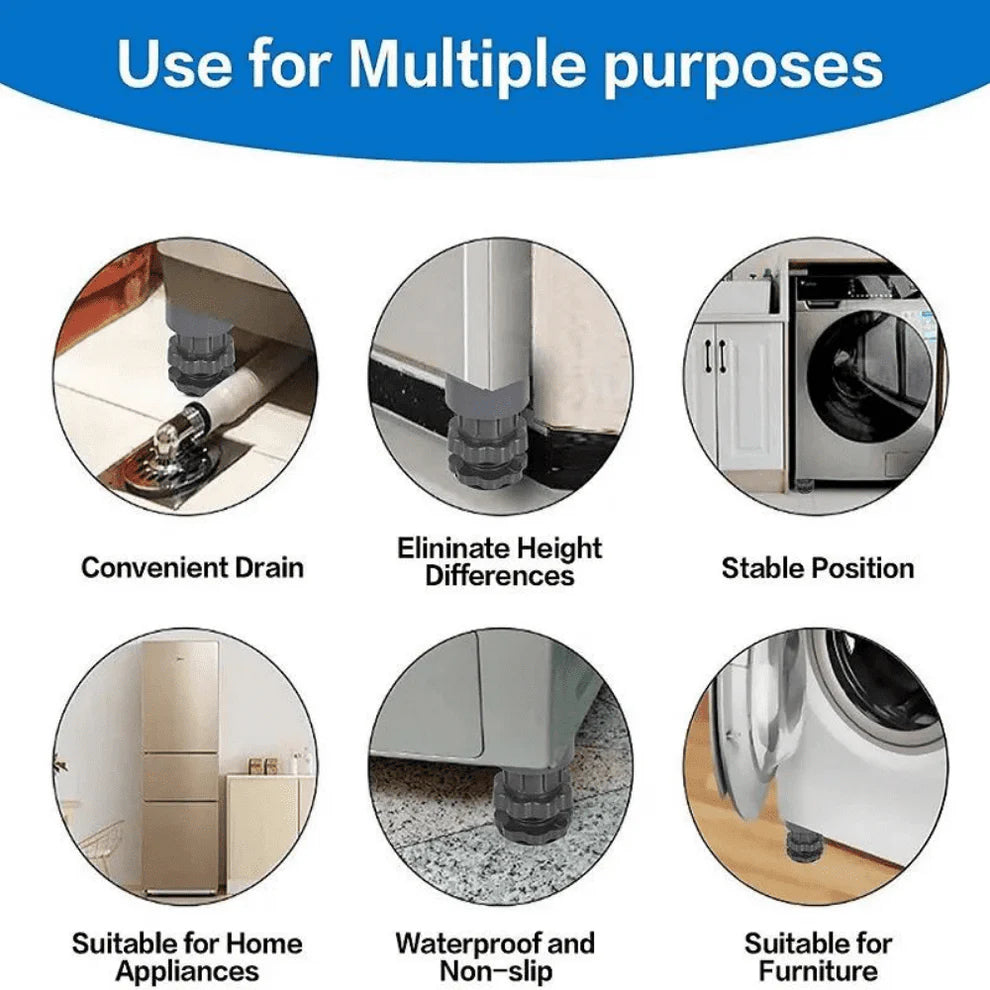 Use for Multiple purposes

Convenient Drain

Elininate Height Differences

Stable Position

Suitable for Home Appliances

Waterproof and Non-slip

Suitable for Furniture