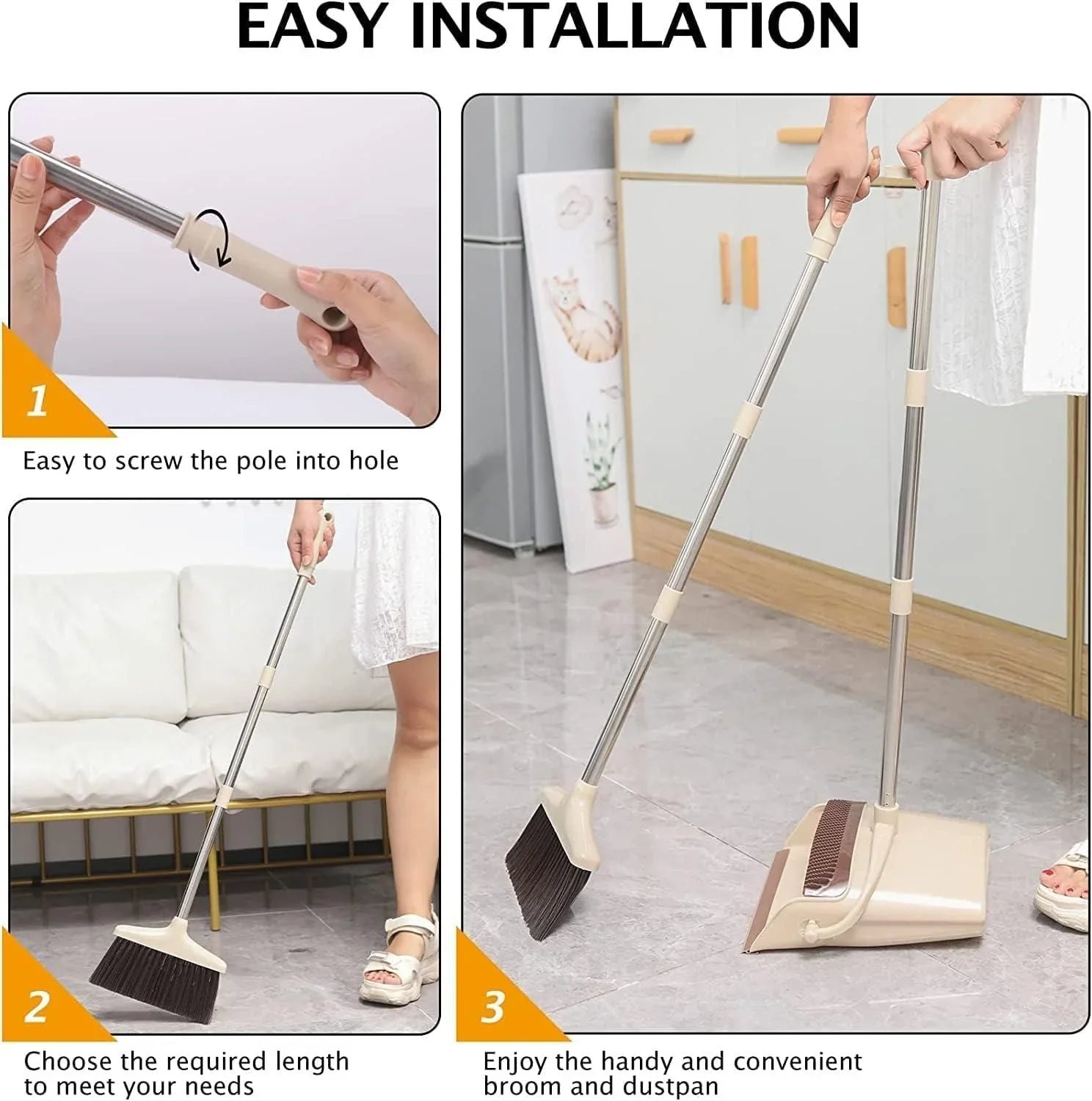 EASY INSTALLATION

1

Easy to screw the pole into hole

2

Choose the required length to meet your needs

3

Enjoy the handy and convenient broom and dustpan