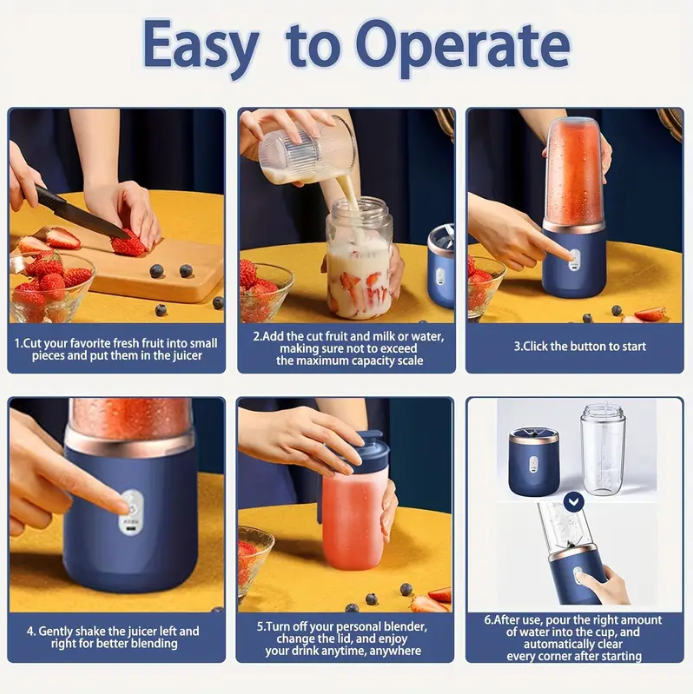 Easy to Operate

1.Cut your favorite fresh fruit into small pieces and put them in the juicer

2.Add the cut fruit and milk or water, making sure not to exceed the maximum capacity scale

3.Click the button to start

4. Gently shake the juicer left and right for better blending

5.Turn off your personal blender, change the lid, and enjoy your drink anytime, anywhere

6.After use, pour the right amount of water into the cup, and automatically clear every corner after starting