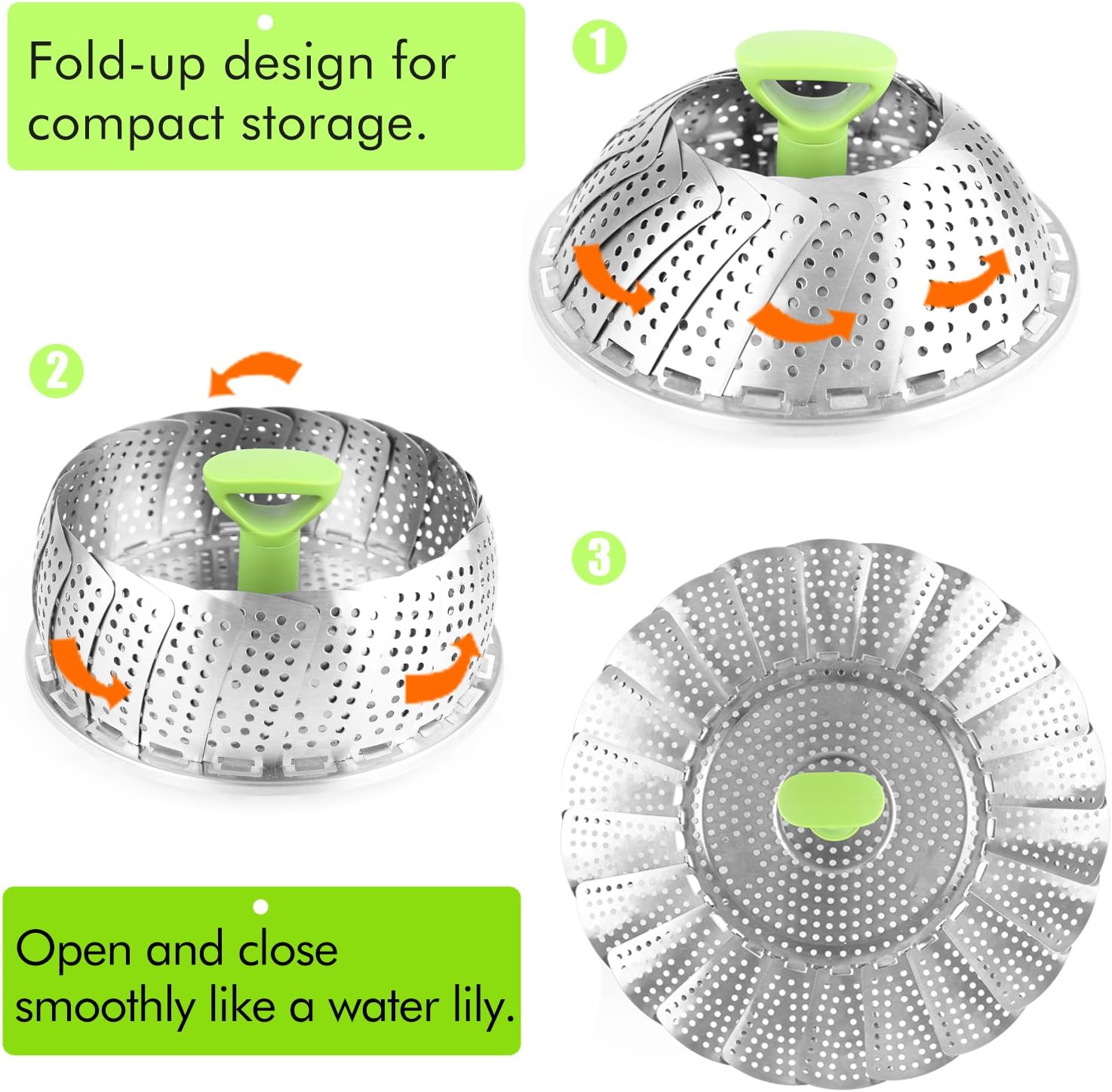 Fold-up design for compact storage.

1

2

3

Open and close smoothly like a water lily.